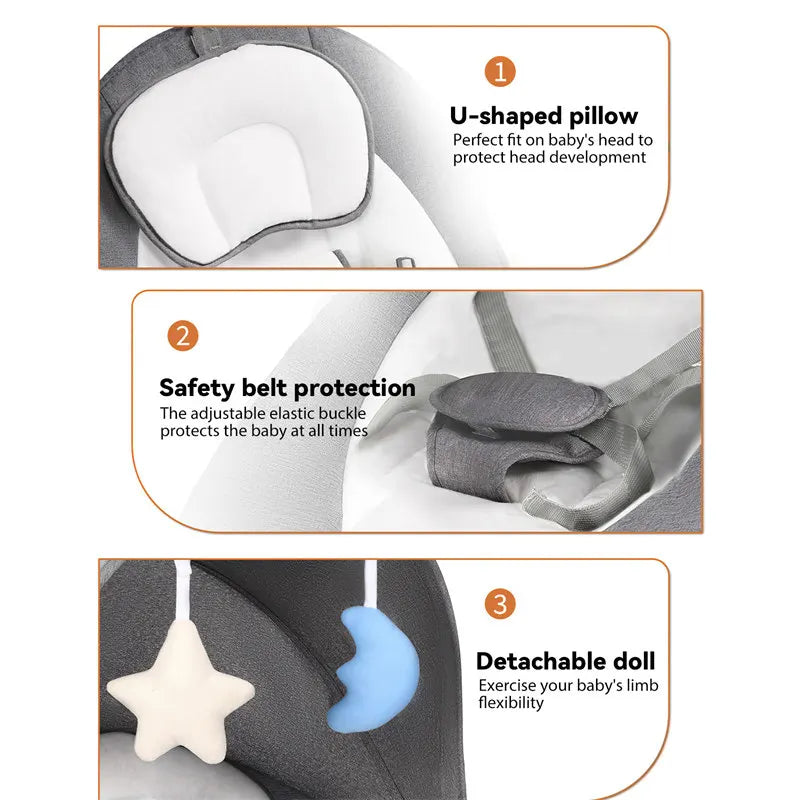 1

U-shaped pillow
Perfect fit on baby's head to protect head development

2

Safety belt protection
The adjustable elastic buckle protects the baby at all times

3

Detachable doll
Exercise your baby's limb flexibility