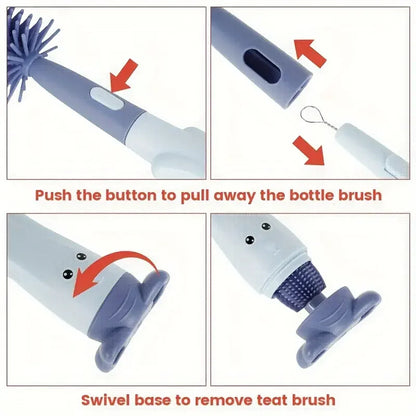 Push the button to pull away the bottle brush

Swivel base to remove teat brush