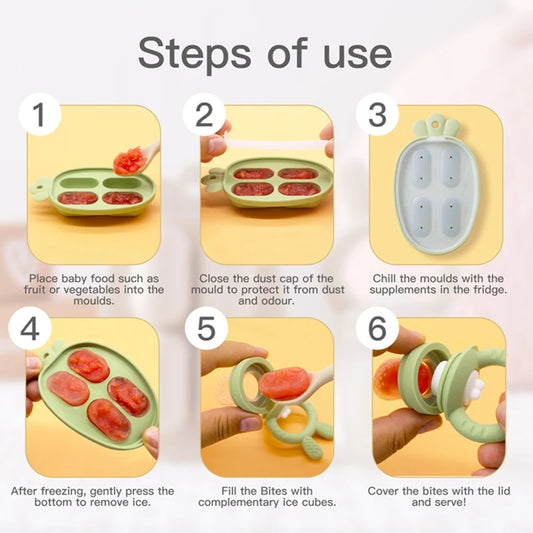 Steps of use

1

Place baby food such as fruit or vegetables into the moulds.

2

Close the dust cap of the mould to protect it from dust and odour.

3

Chill the moulds with the supplements in the fridge.

4

After freezing, gently press the bottom to remove ice.

5

Fill the Bites with complementary ice cubes.

6

Cover the bites with the lid and serve!